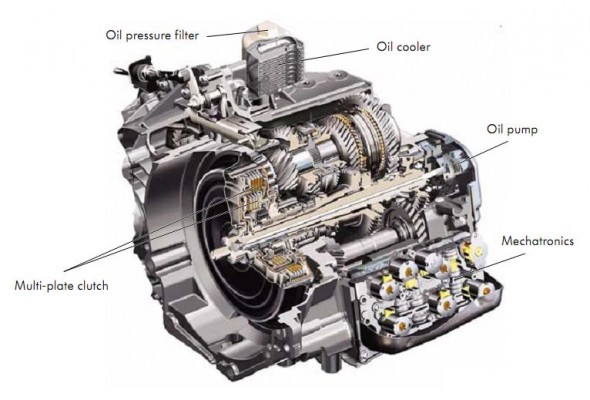 Oil pressure filter

Oil cooler

Oil pump

Mechatronics

Multi-plate clutch